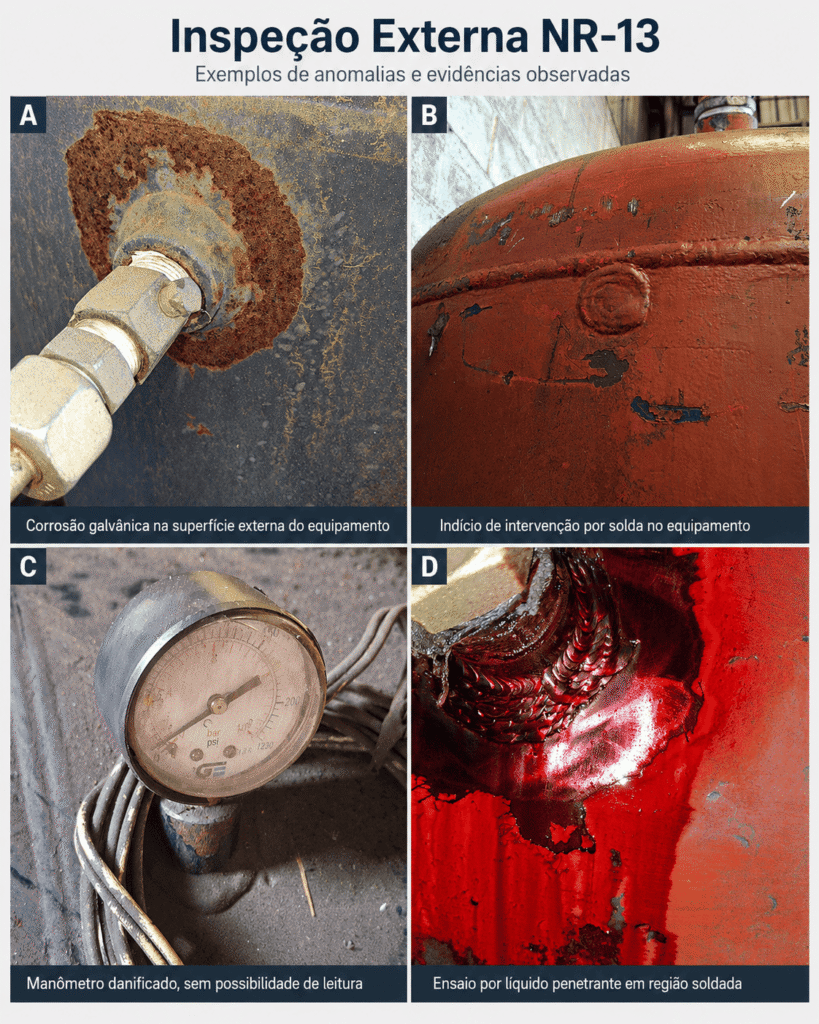 Inspeção Externa NR-13
Exemplos de anomalias e evidências observadas

A
Corrosão galvânica na superfície externa do equipamento

B
Indício de intervenção por solda no equipamento

C
bar
psi
Manômetro danificado, sem possibilidade de leitura

D
Ensaio por líquido penetrante em região soldada