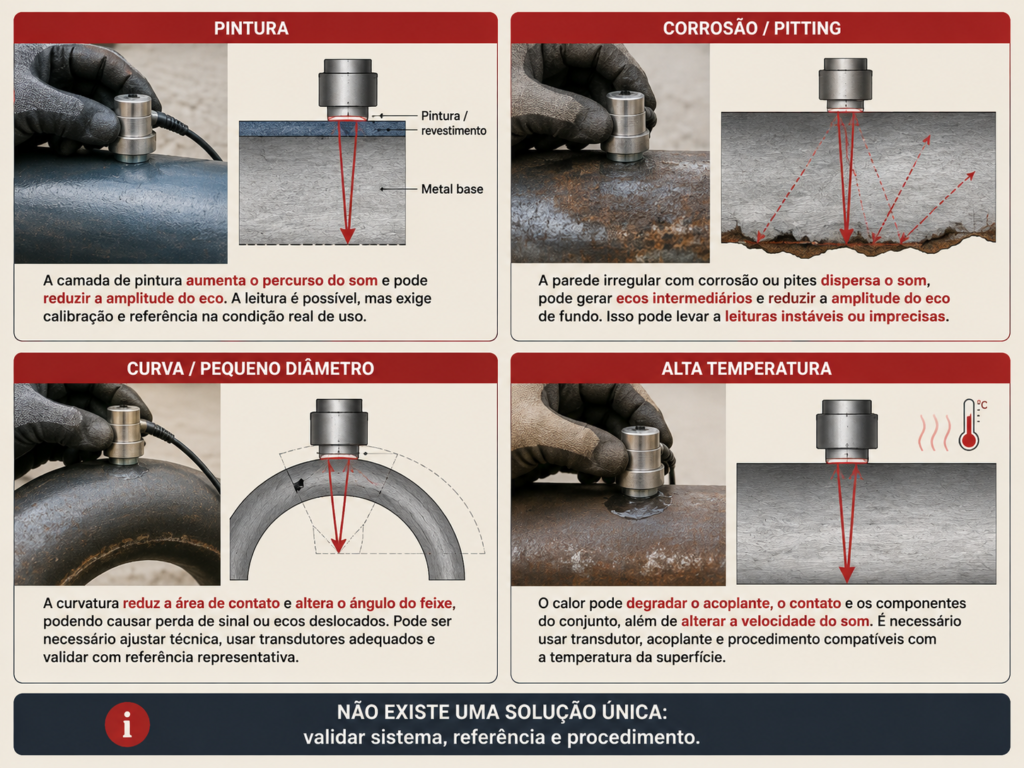 PINTURA

Pintura / revestimento

Metal base

A camada de pintura aumenta o percurso do som e pode reduzir a amplitude do eco. A leitura é possível, mas exige calibração e referência na condição real de uso.

CORROSÃO / PITTING

A parede irregular com corrosão ou pites dispersa o som, pode gerar ecos intermediários e reduzir a amplitude do eco de fundo. Isso pode levar a leituras instáveis ou imprecisas.

CURVA / PEQUENO DIÂMETRO

A curvatura reduz a área de contato e altera o ângulo do feixe, podendo causar perda de sinal ou ecos deslocados. Pode ser necessário ajustar técnica, usar transdutores adequados e validar com referência representativa.

ALTA TEMPERATURA

°C

O calor pode degradar o acoplante, o contato e os componentes do conjunto, além de alterar a velocidade do som. É necessário usar transdutor, acoplante e procedimento compatíveis com a temperatura da superfície.

i

NÃO EXISTE UMA SOLUÇÃO ÚNICA:
validar sistema, referência e procedimento.