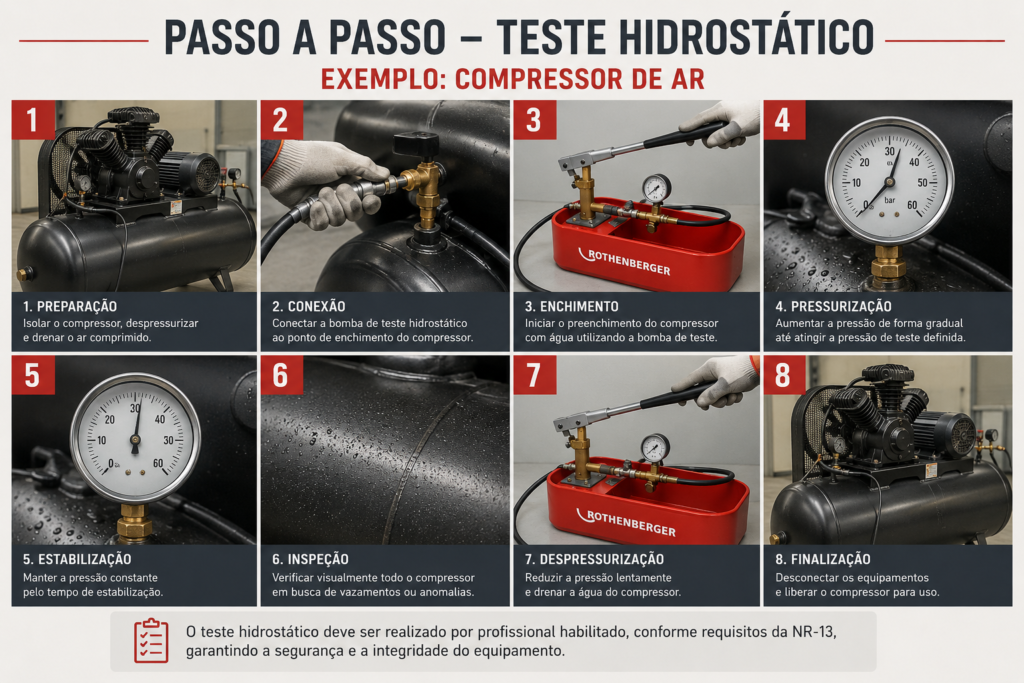 PASSO A PASSO – TESTE HIDROSTÁTICO

EXEMPLO: COMPRESSOR DE AR

1

1. PREPARAÇÃO
Isolar o compressor, despressurizar e drenar o ar comprimido.

2

2. CONEXÃO
Conectar a bomba de teste hidrostático ao ponto de enchimento do compressor.

3

ROTHENBERGER

3. ENCHIMENTO
Iniciar o preenchimento do compressor com água utilizando a bomba de teste.

4

0 10 20 30 40 50 60 bar

4. PRESSURIZAÇÃO
Aumentar a pressão de forma gradual até atingir a pressão de teste definida.

5

0 10 20 30 40 30 60

5. ESTABILIZAÇÃO
Manter a pressão constante pelo tempo de estabilização.

6

6. INSPEÇÃO
Verificar visualmente todo o compressor em busca de vazamentos ou anomalias.

7

ROTHENBERGER

7. DESPRESSURIZAÇÃO
Reduzir a pressão lentamente e drenar a água do compressor.

8

8. FINALIZAÇÃO
Desconectar os equipamentos e liberar o compressor para uso.

O teste hidrostático deve ser realizado por profissional habilitado, conforme requisitos da NR-13, garantindo a segurança e a integridade do equipamento.