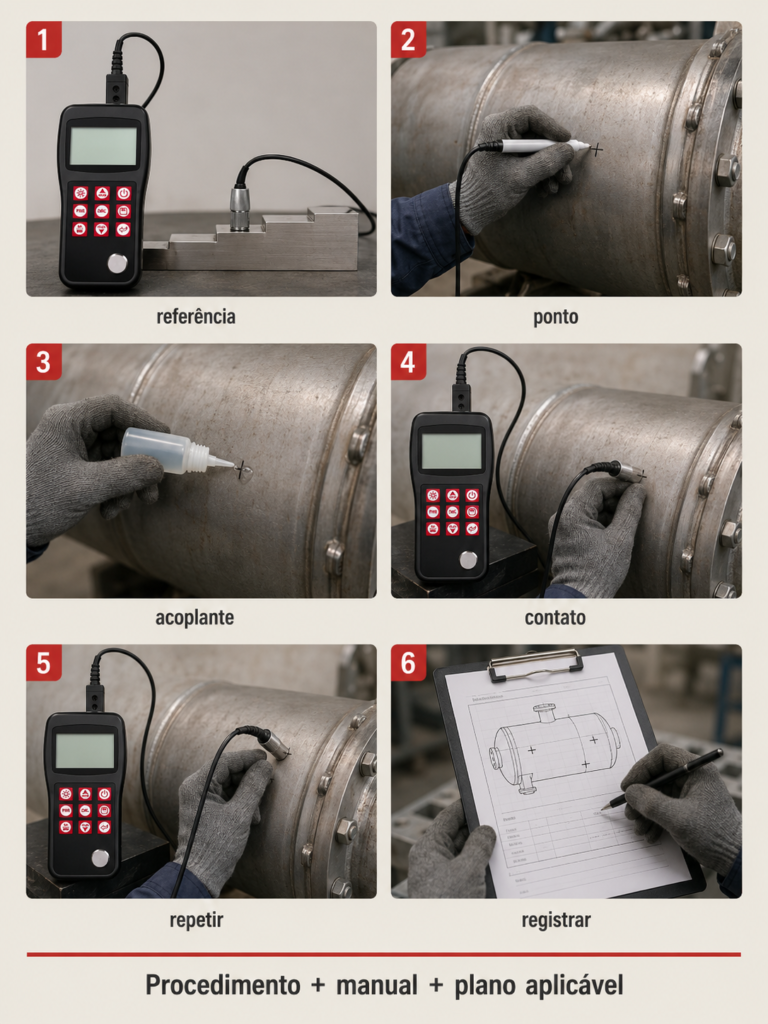 1

referência

2

ponto

3

acoplante

4

contato

5

repetir

6

registrar

Procedimento + manual + plano aplicável